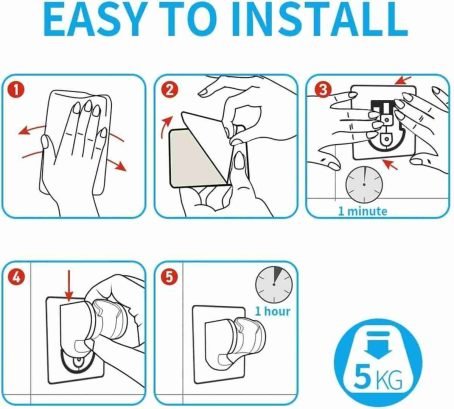 EASY TO INSTALL

1

2

3

1 minute

4

5

1 hour

5 KG